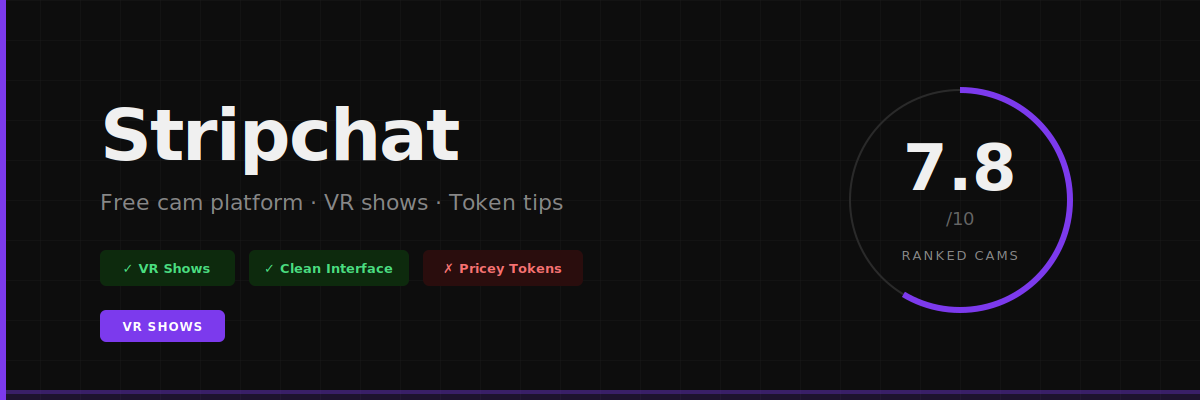 Stripchat

Free cam platform · VR shows · Token tips

✓ VR Shows
✓ Clean Interface
✗ Pricey Tokens

VR SHOWS

7.8
/10
RANKED CAMS